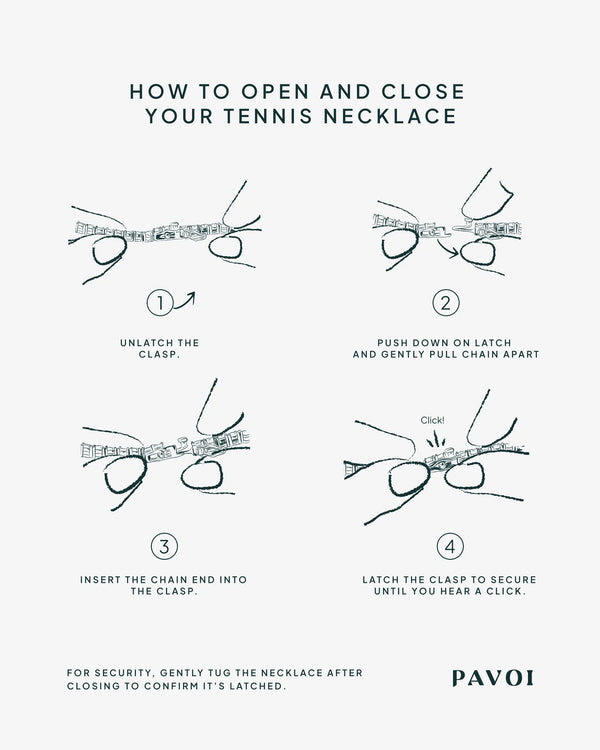 HOW TO OPEN AND CLOSE YOUR TENNIS NECKLACE

1

UNLATCH THE CLASP.

2

PUSH DOWN ON LATCH AND GENTLY PULL CHAIN APART

3

INSERT THE CHAIN END INTO THE CLASP.

Click!

4

LATCH THE CLASP TO SECURE UNTIL YOU HEAR A CLICK.

FOR SECURITY, GENTLY TUG THE NECKLACE AFTER CLOSING TO CONFIRM IT'S LATCHED.

PAVOI